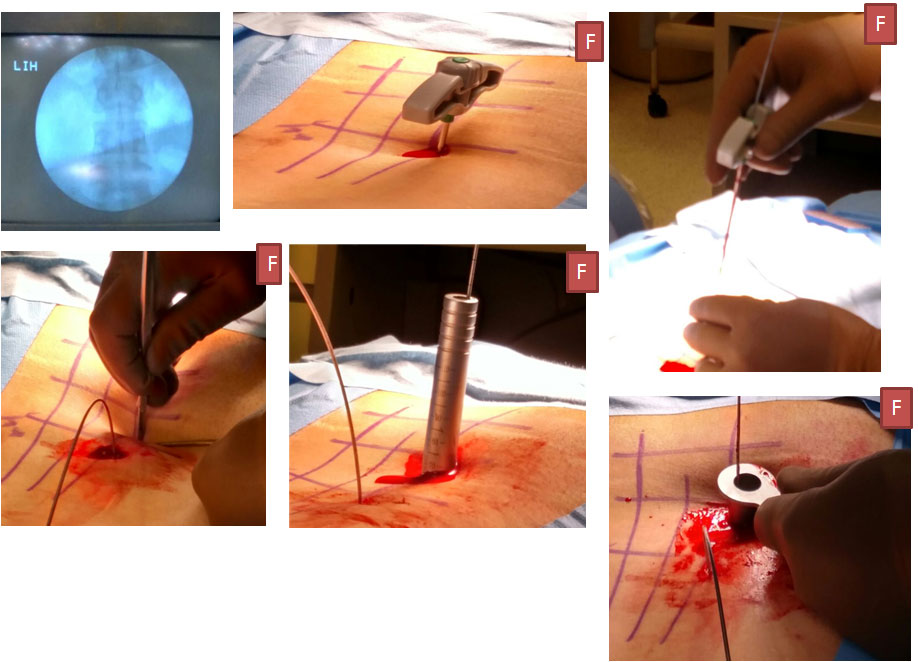 LIH

F

F

F

F

F